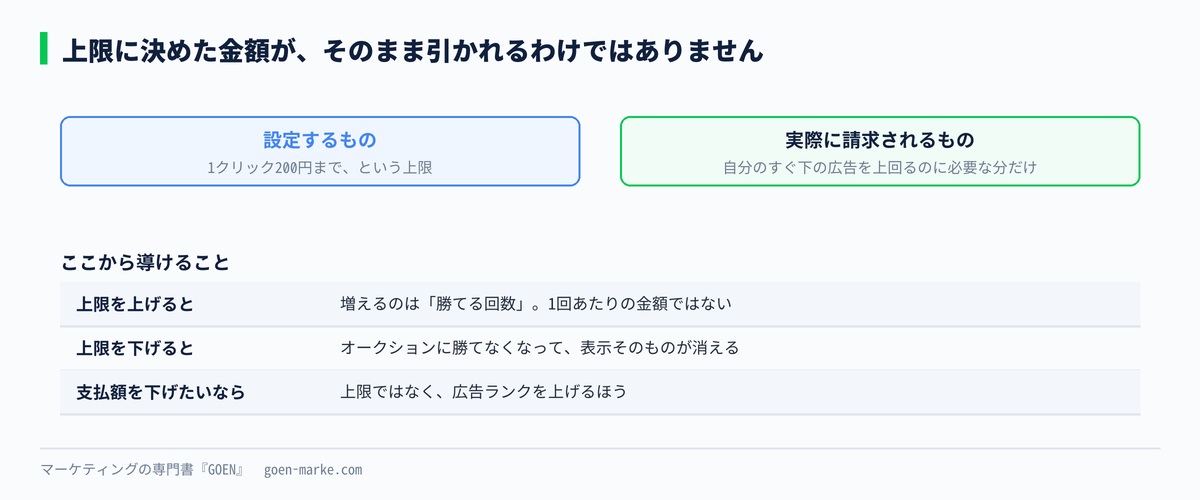 上限に決めた金額が、そのまま引かれるわけではありません

設定するもの
1クリック200円まで、という上限

実際に請求されるもの
自分のすぐ下の広告を上回るのに必要な分だけ

ここから導けること

| 上限を上げると | 増えるのは「勝てる回数」。1回あたりの金額ではない |
|---|---|
| 上限を下げると | オークションに勝てなくなって、表示そのものが消える |
| 支払額を下げたいなら | 上限ではなく、広告ランクを上げるほう |

マーケティングの専門書『GOEN』 goen-marke.com